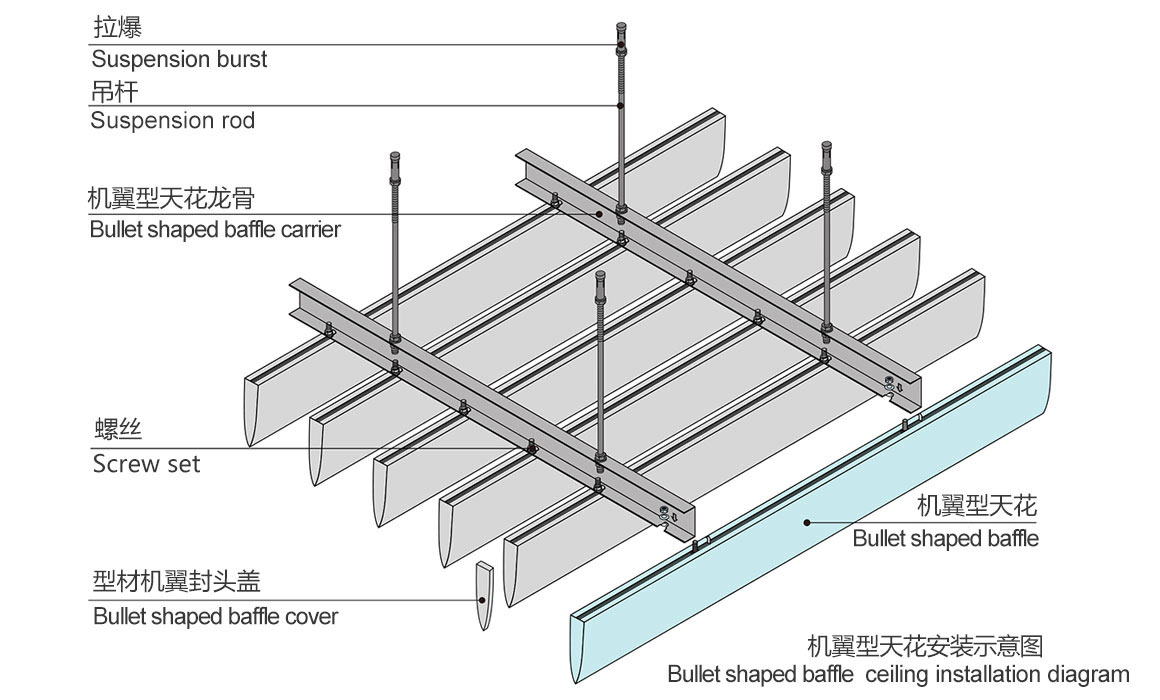 拉爆
Suspension burst
吊杆
Suspension rod
机翼型天花龙骨
Bullet shaped baffle carrier
螺丝
Screw set
型材机翼封头盖
Bullet shaped baffle cover
机翼型天花
Bullet shaped baffle
机翼型天花安装示意图
Bullet shaped baffle ceiling installation diagram