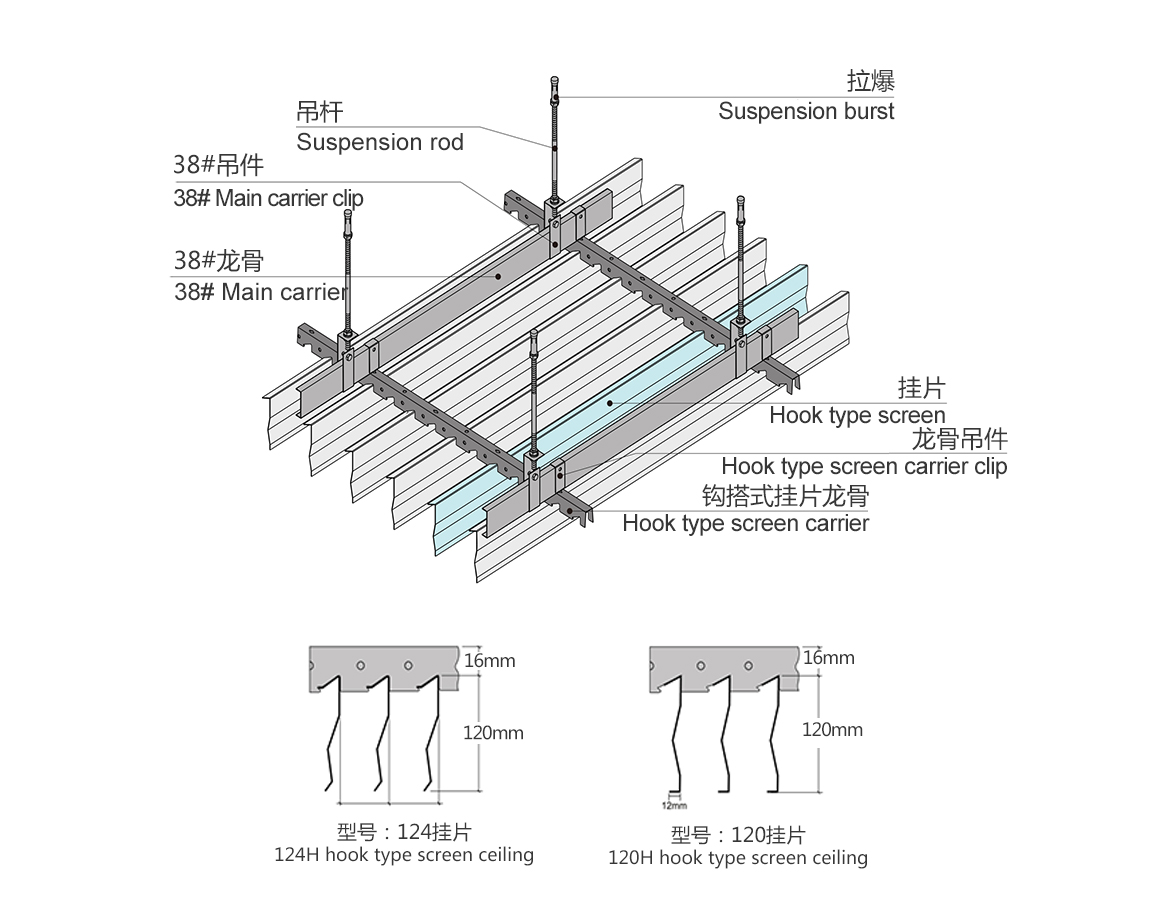 拉爆
Suspension burst

吊杆
Suspension rod

38#吊件
38# Main carrier clip

38#龙骨
38# Main carrier

挂片
Hook type screen

龙骨吊件
Hook type screen carrier clip

钩搭式挂片龙骨
Hook type screen carrier

16mm
120mm

型号：124挂片
124H hook type screen ceiling

16mm
120mm
12mm

型号：120挂片
120H hook type screen ceiling