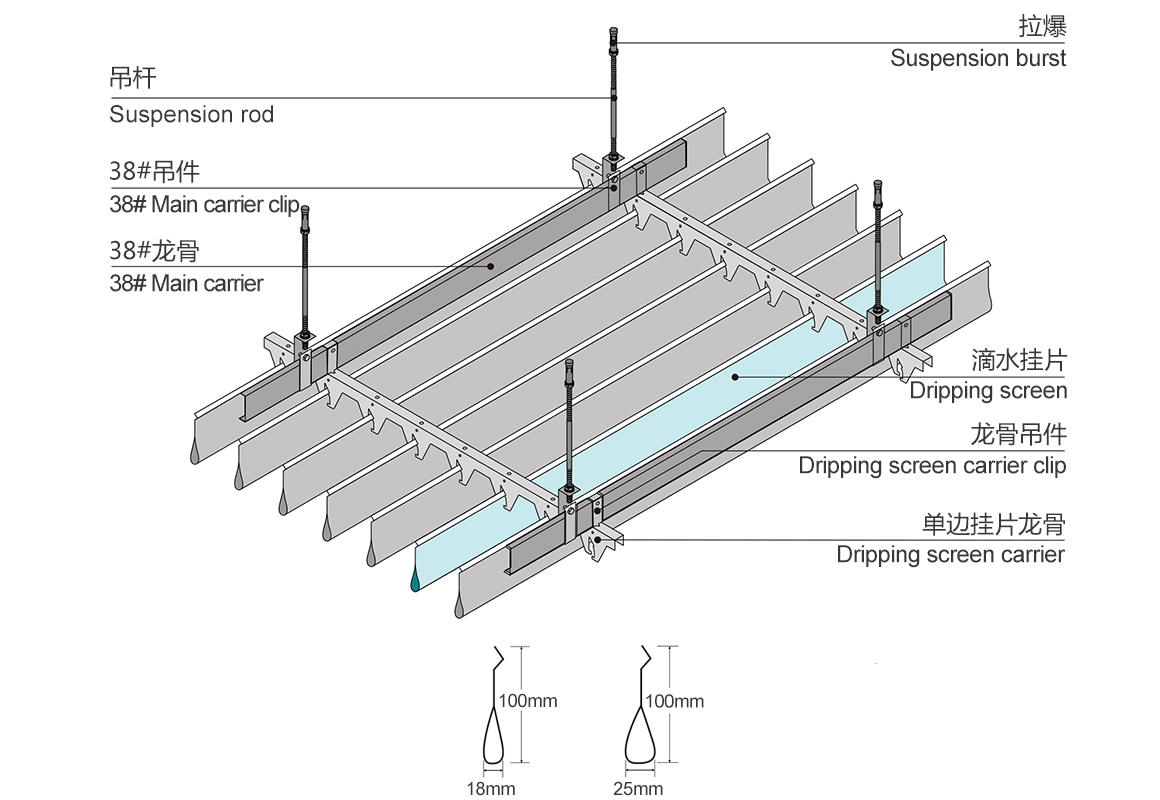 拉爆
Suspension burst

吊杆
Suspension rod

38#吊件
38# Main carrier clip

38#龙骨
38# Main carrier

滴水挂片
Dripping screen

龙骨吊件
Dripping screen carrier clip

单边挂片龙骨
Dripping screen carrier

100mm
18mm

100mm
25mm