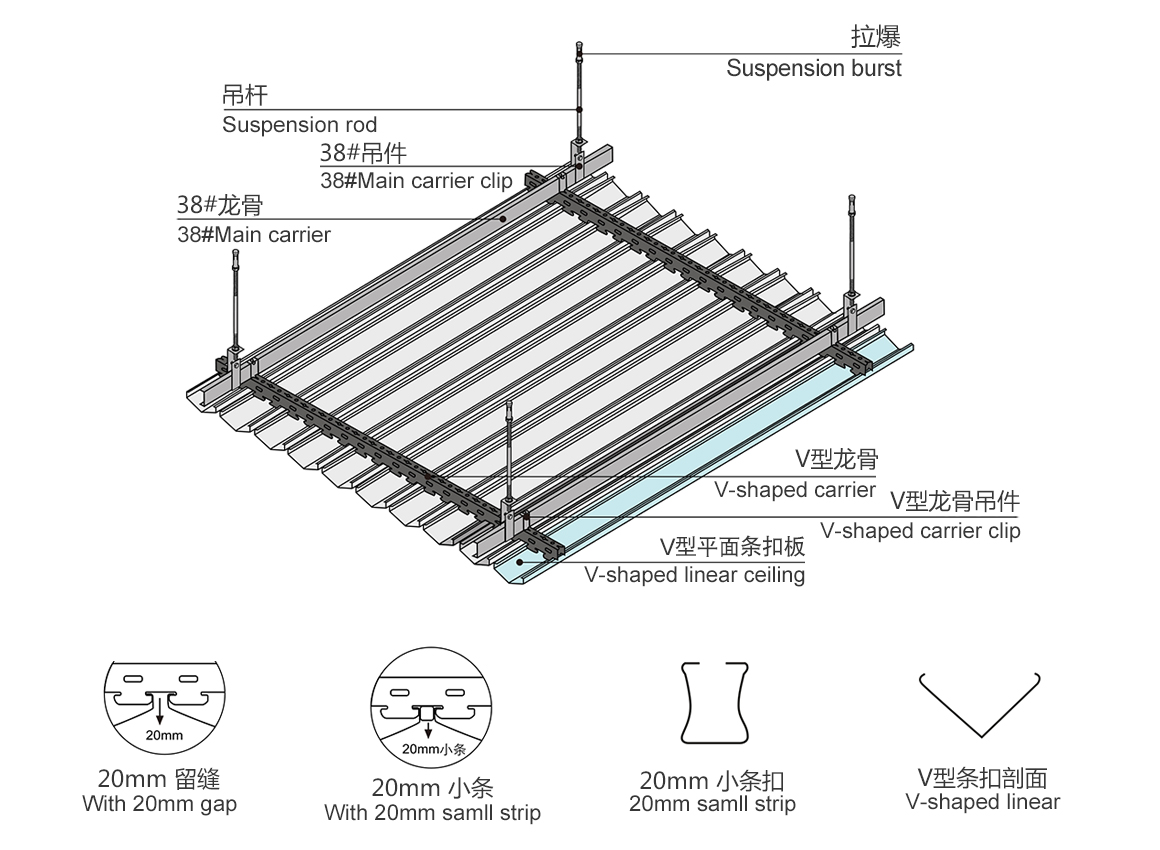 拉爆
Suspension burst

吊杆
Suspension rod

38#吊件
38#Main carrier clip

38#龙骨
38#Main carrier

V型龙骨
V-shaped carrier

V型龙骨吊件
V-shaped carrier clip

V型平面条扣板
V-shaped linear ceiling

20mm

20mm 留缝
With 20mm gap

20mm小条

20mm 小条
With 20mm samll strip

20mm 小条扣
20mm samll strip

V型条扣剖面
V-shaped linear