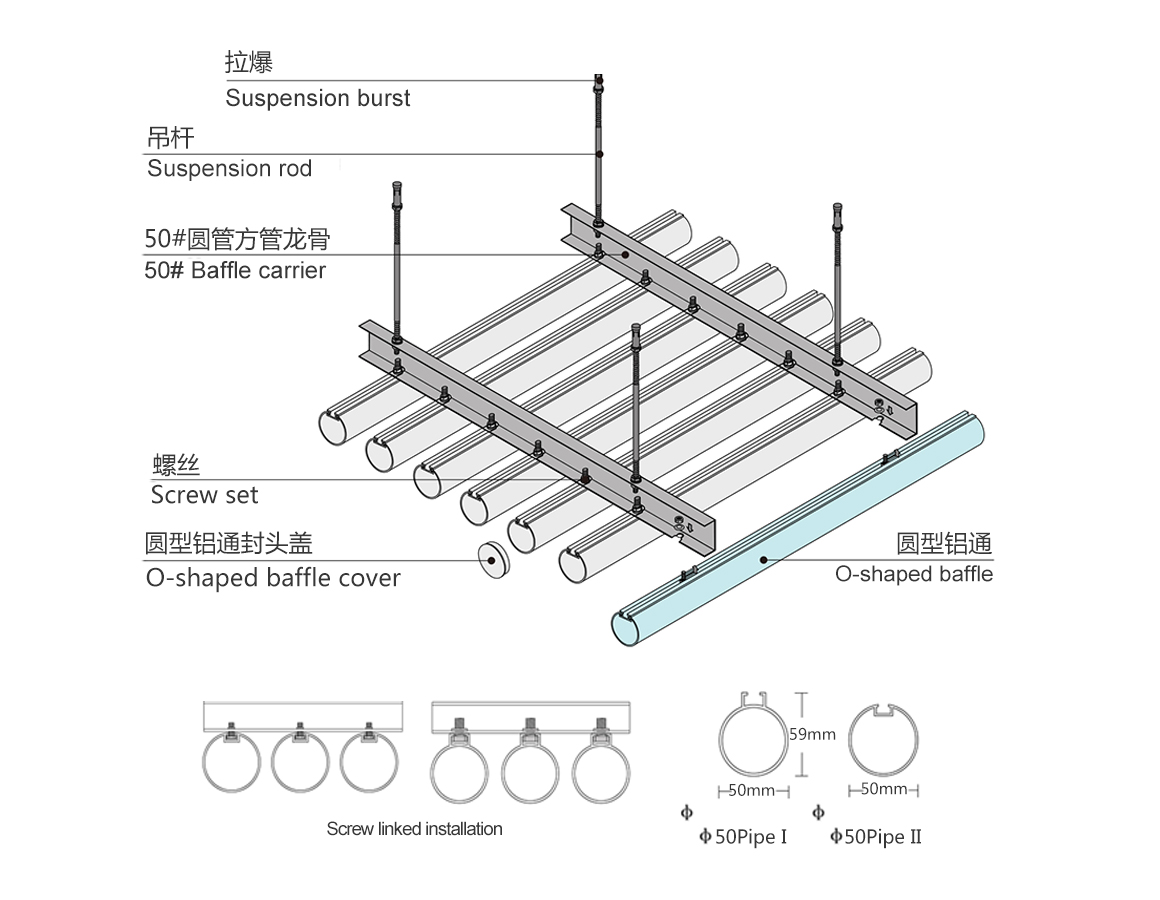 拉爆
Suspension burst
吊杆
Suspension rod
50#圆管方管龙骨
50# Baffle carrier
螺丝
Screw set
圆型铝通封头盖
O-shaped baffle cover
圆型铝通
O-shaped baffle

Screw linked installation

59mm
50mm
50mm
Φ
Φ
Φ50Pipe I
Φ50Pipe II