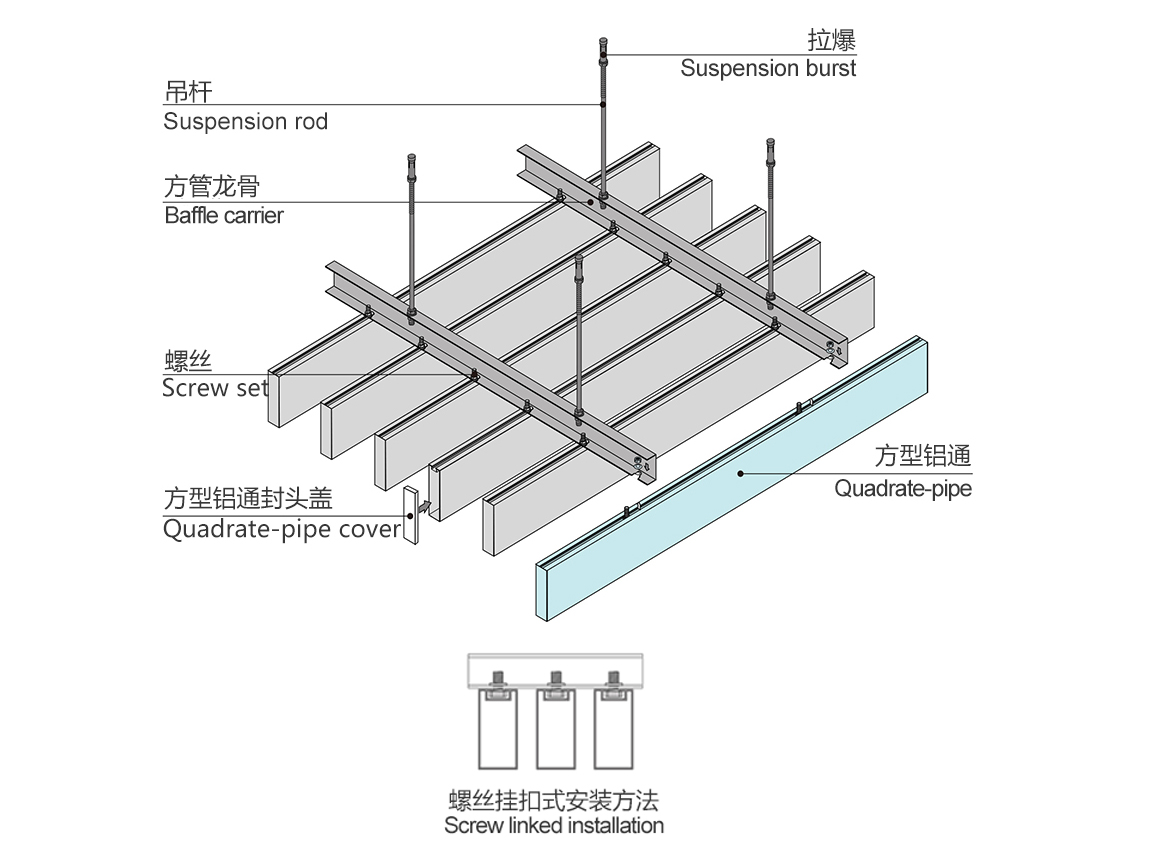 拉爆
Suspension burst

吊杆
Suspension rod

方管龙骨
Baffle carrier

螺丝
Screw set

方型铝通封头盖
Quadrate-pipe cover

方型铝通
Quadrate-pipe

螺丝挂扣式安装方法
Screw linked installation