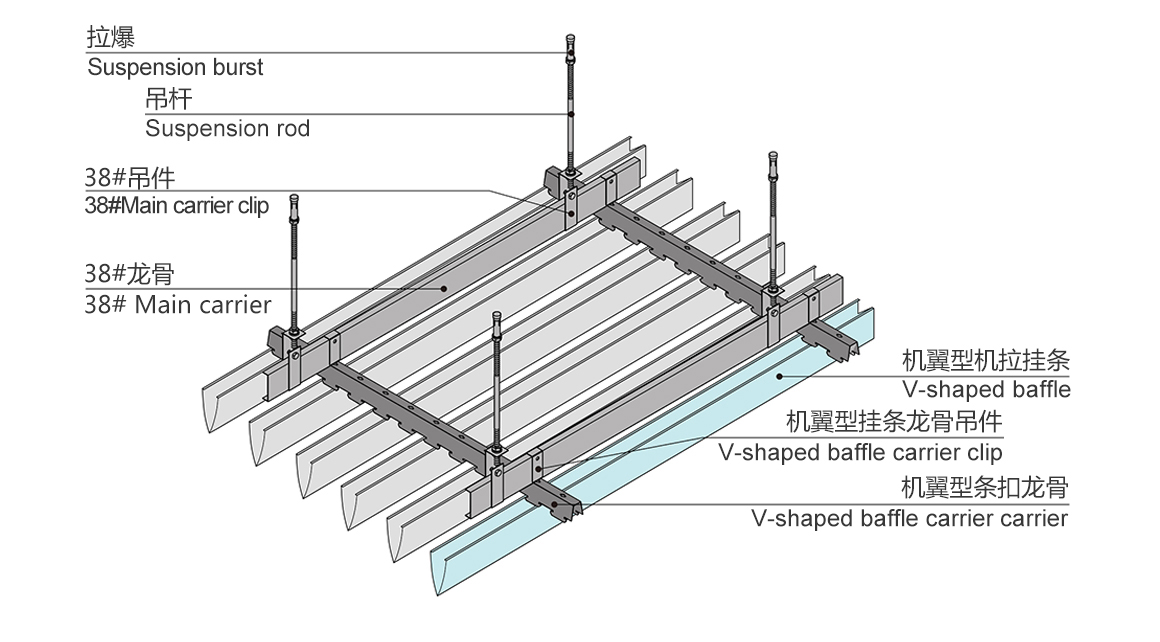 拉爆
Suspension burst
吊杆
Suspension rod
38#吊件
38#Main carrier clip
38#龙骨
38# Main carrier
机翼型机拉挂条
V-shaped baffle
机翼型挂条龙骨吊件
V-shaped baffle carrier clip
机翼型条扣龙骨
V-shaped baffle carrier carrier