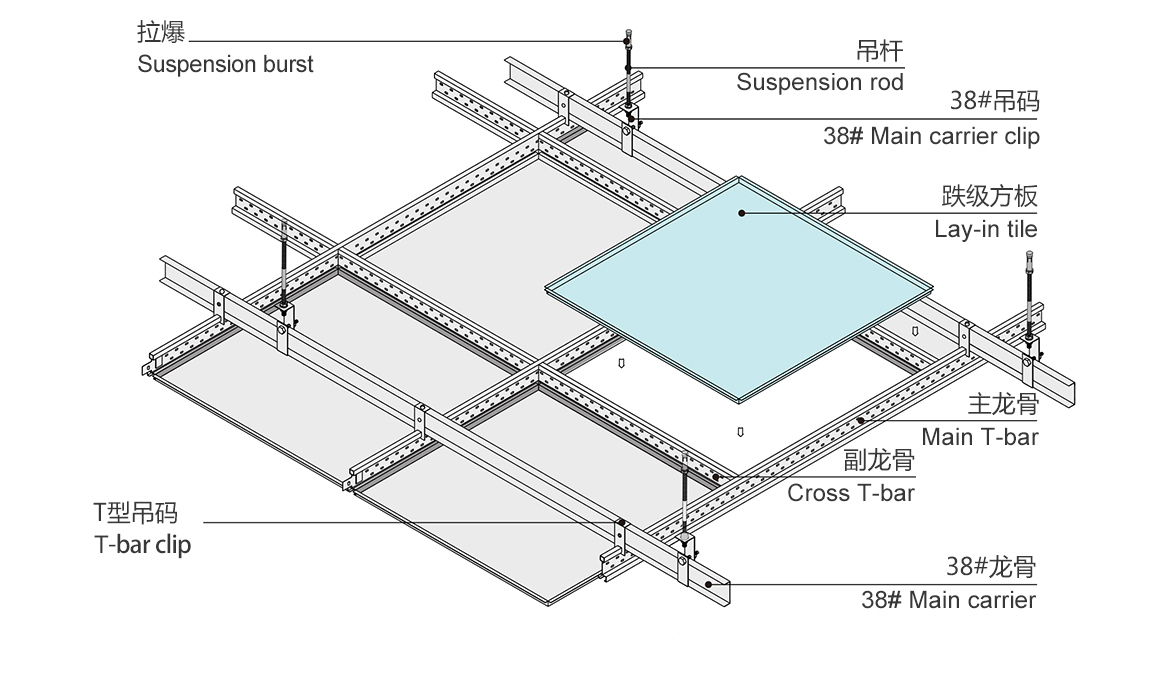 拉爆
Suspension burst

吊杆
Suspension rod

38#吊码
38# Main carrier clip

跌级方板
Lay-in tile

主龙骨
Main T-bar

副龙骨
Cross T-bar

T型吊码
T-bar clip

38#龙骨
38# Main carrier