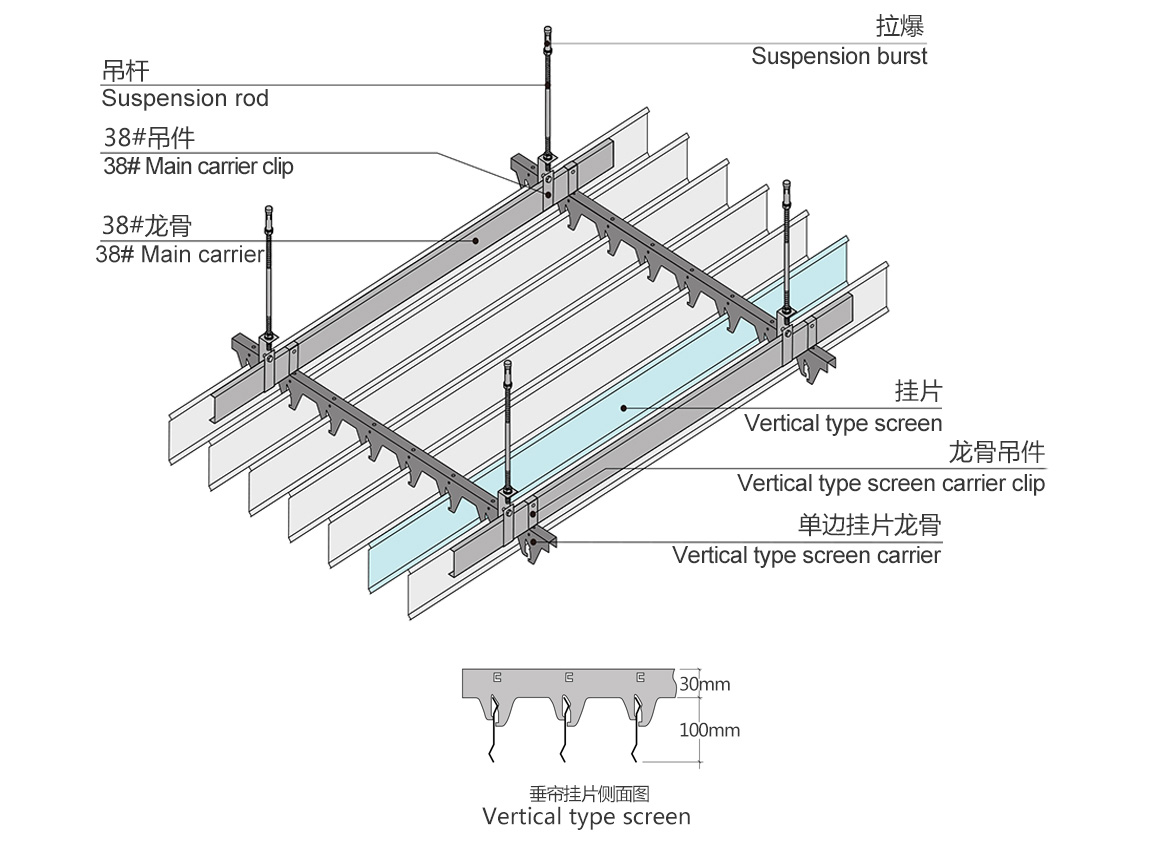 拉爆
Suspension burst

吊杆
Suspension rod

38#吊件
38# Main carrier clip

38#龙骨
38# Main carrier

挂片
Vertical type screen

龙骨吊件
Vertical type screen carrier clip

单边挂片龙骨
Vertical type screen carrier

30mm
100mm

垂帘挂片侧面图
Vertical type screen