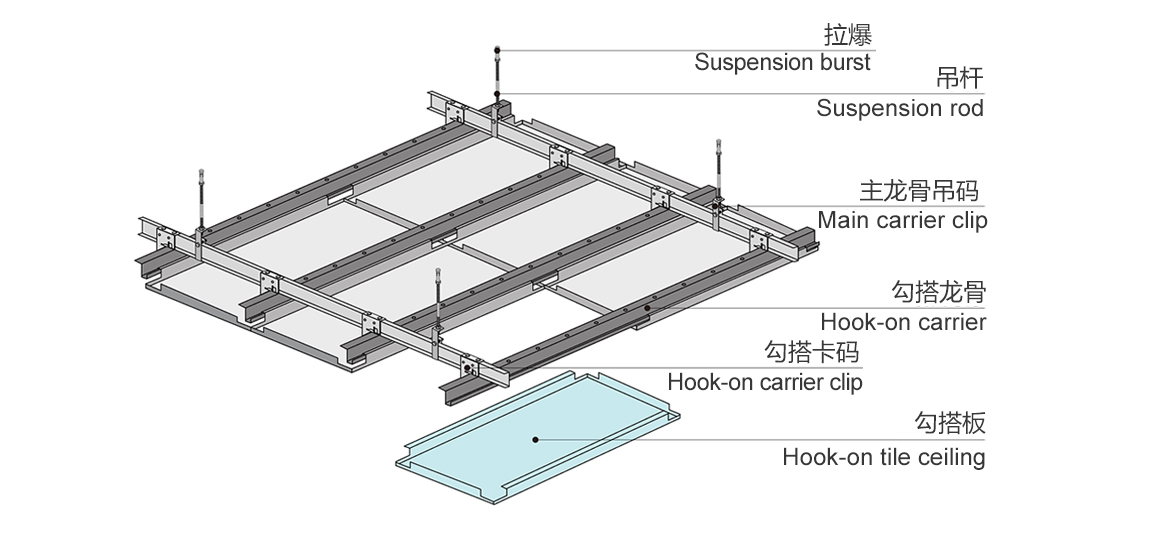 拉爆
Suspension burst
吊杆
Suspension rod
主龙骨吊码
Main carrier clip
勾搭龙骨
Hook-on carrier
勾搭卡码
Hook-on carrier clip
勾搭板
Hook-on tile ceiling